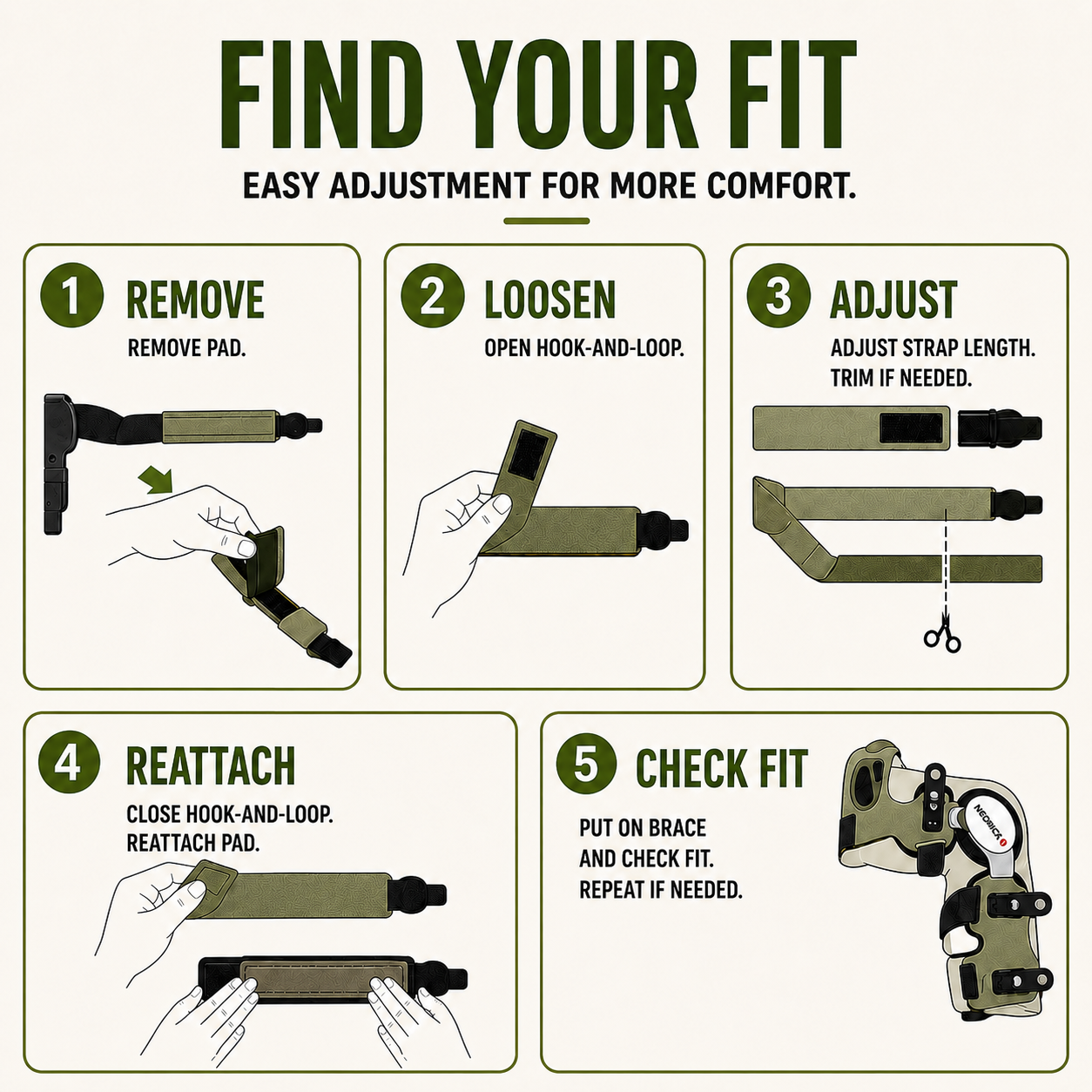 FIND YOUR FIT

EASY ADJUSTMENT FOR MORE COMFORT.

1 REMOVE

REMOVE PAD.

2 LOOSEN

OPEN HOOK-AND-LOOP.

3 ADJUST

ADJUST STRAP LENGTH. TRIM IF NEEDED.

4 REATTACH

CLOSE HOOK-AND-LOOP. REATTACH PAD.

5 CHECK FIT

PUT ON BRACE AND CHECK FIT. REPEAT IF NEEDED.

NEORICK